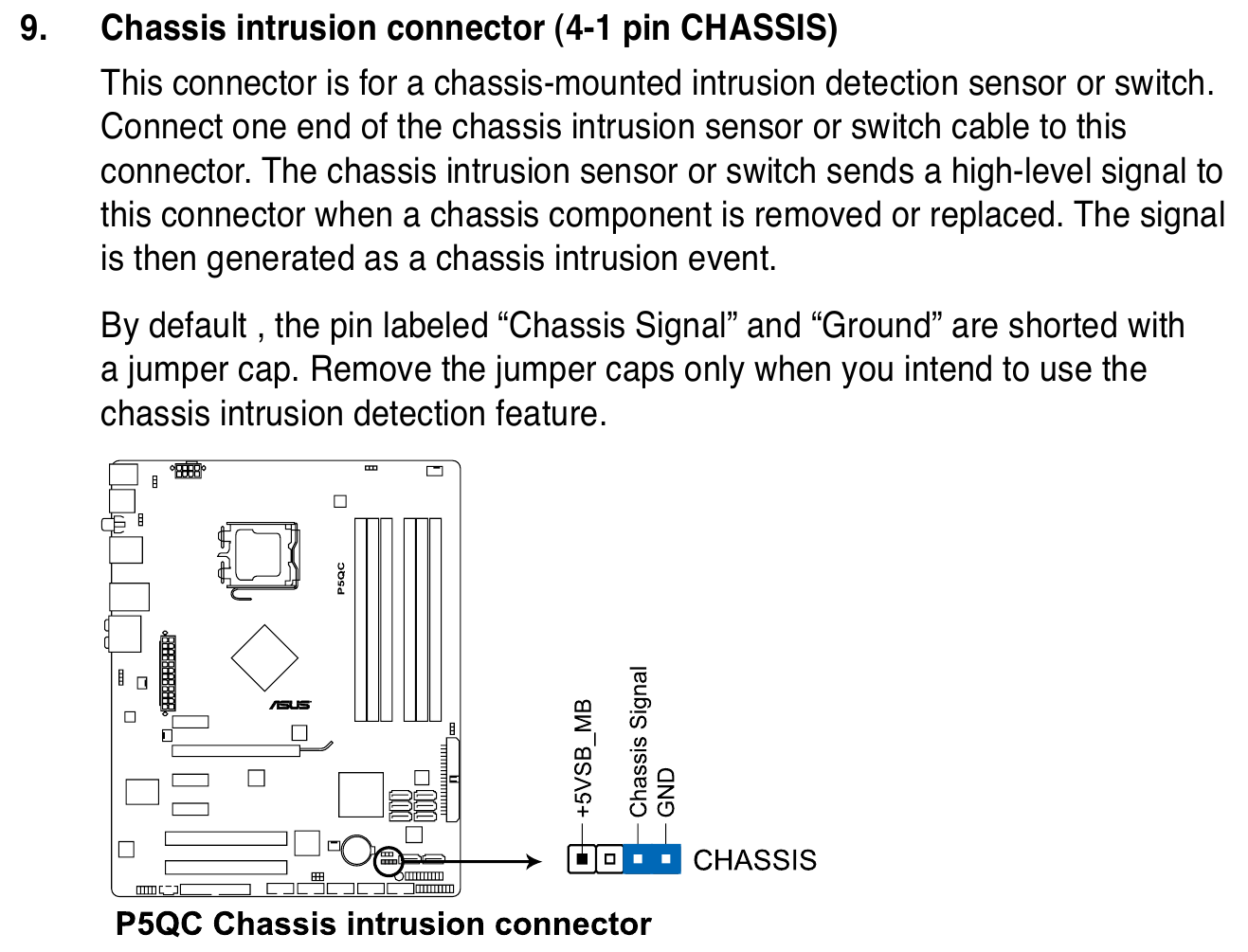 9. Chassis intrusion connector (4-1 pin CHASSIS)

This connector is for a chassis-mounted intrusion detection sensor or switch. Connect one end of the chassis intrusion sensor or switch cable to this connector. The chassis intrusion sensor or switch sends a high-level signal to this connector when a chassis component is removed or replaced. The signal is then generated as a chassis intrusion event.

By default , the pin labeled “Chassis Signal” and “Ground” are shorted with a jumper cap. Remove the jumper caps only when you intend to use the chassis intrusion detection feature.

P5QC

ASUS

+5VSB_MB

Chassis Signal

GND

CHASSIS

P5QC Chassis intrusion connector