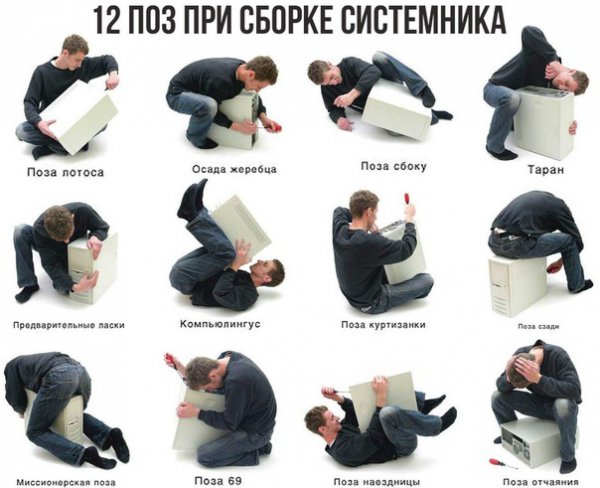 12 ПОЗ ПРИ СБОРКЕ СИСТЕМНИКА

Поза лотоса

Осада жеребца

Поза сбоку

Таран

Предварительные ласки

Компьюлингус

Поза куртизанки

Поза сзади

Миссионерская поза

Поза 69

Поза наездницы

Поза отчаяния