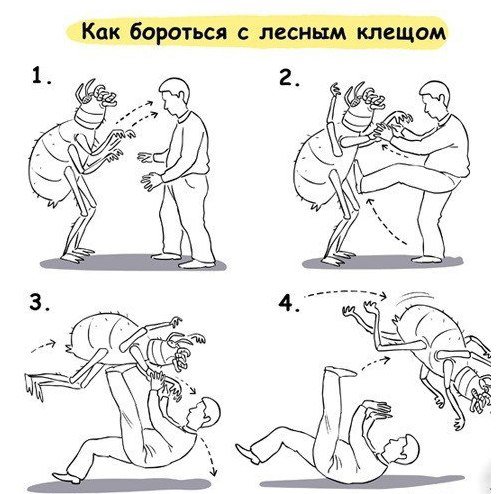 Как бороться с лесным клещом

1.

2.

3.

4.