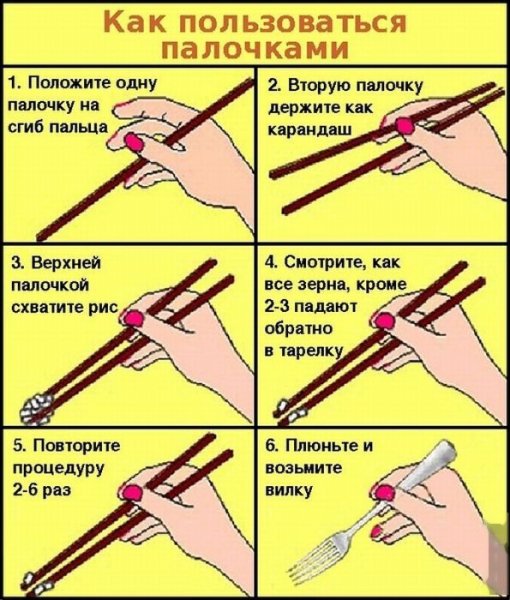 Как пользоваться палочками

1. Положите одну палочку на сгиб пальца

2. Вторую палочку держите как карандаш

3. Верхней палочкой схватите рис

4. Смотрите, как все зерна, кроме 2-3 падают обратно в тарелку

5. Повторите процедуру 2-6 раз

6. Плюньте и возьмите вилку