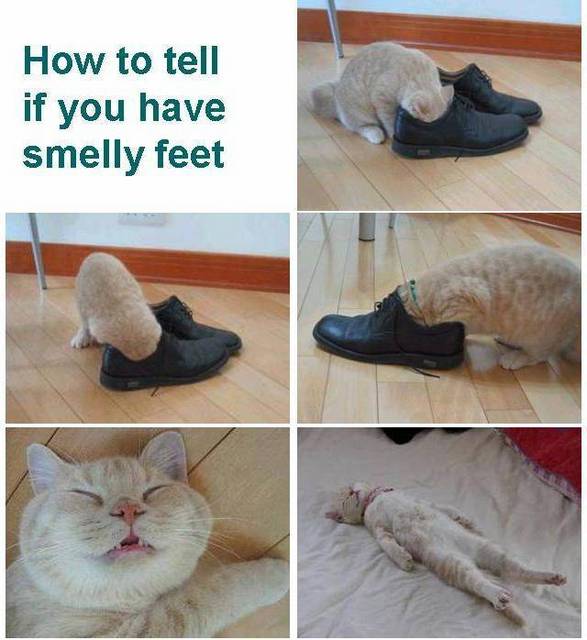 How to tell if you have smelly feet