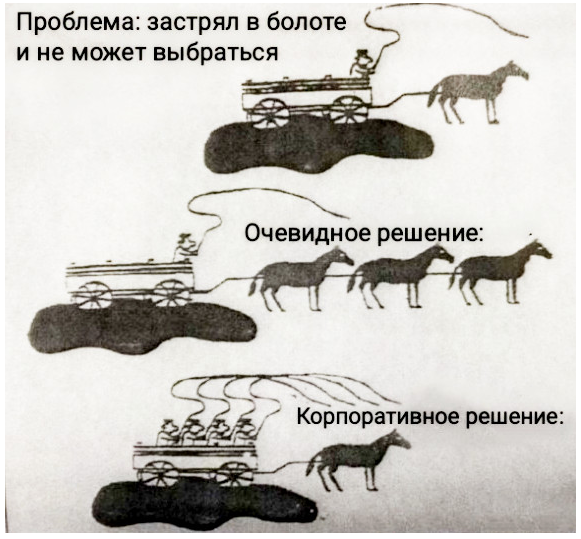 Проблема: застрял в болоте и не может выбраться

Очевидное решение:

Корпоративное решение: