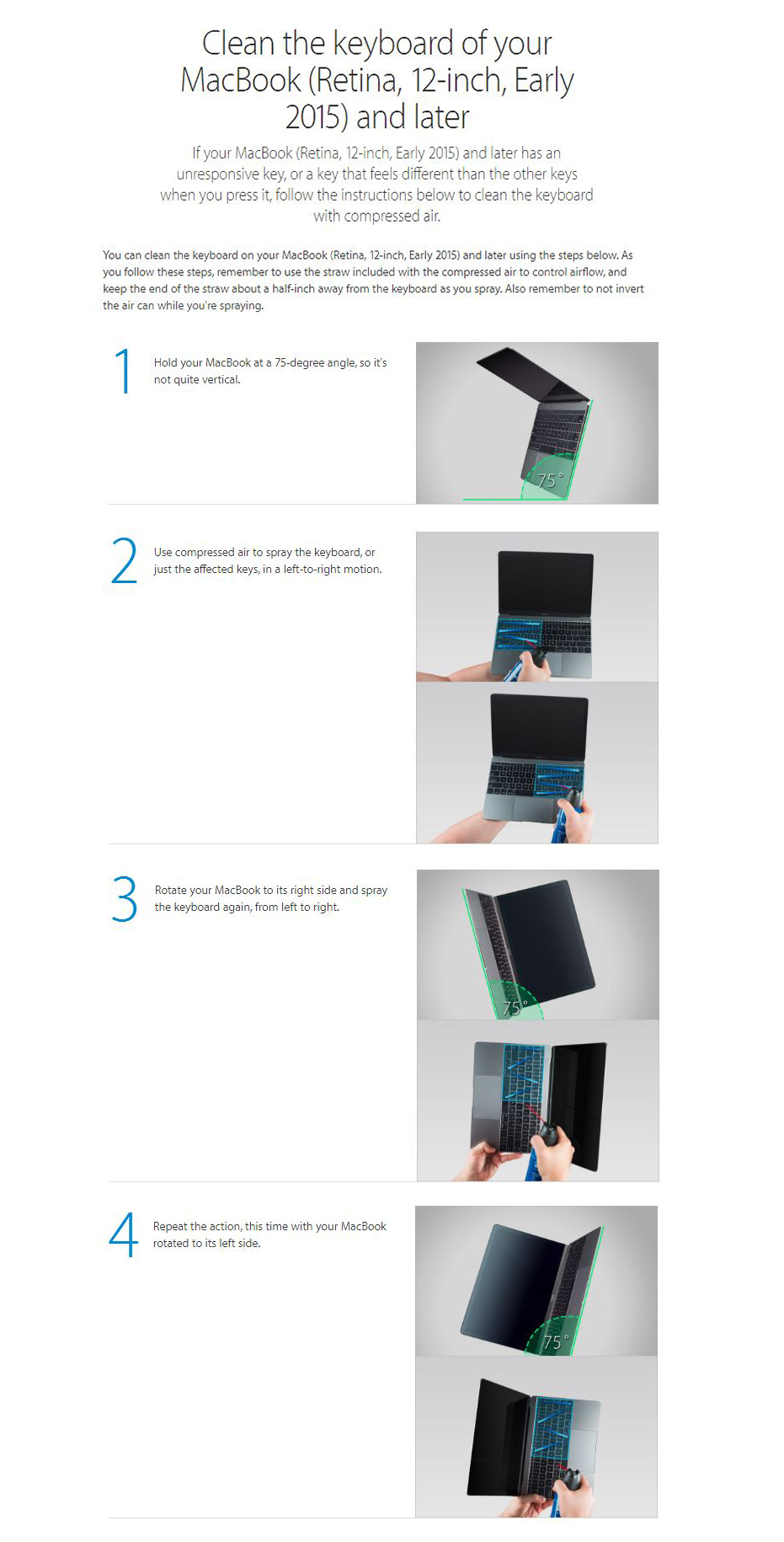 Clean the keyboard of your MacBook (Retina, 12-inch, Early 2015) and later

If your MacBook (Retina, 12-inch, Early 2015) and later has an unresponsive key, or a key that feels different than the other keys when you press it, follow the instructions below to clean the keyboard with compressed air.

You can clean the keyboard on your MacBook (Retina, 12-inch, Early 2015) and later using the steps below. As you follow these steps, remember to use the straw included with the compressed air to control airflow, and keep the end of the straw about a half-inch away from the keyboard as you spray. Also remember to not invert the air can while you're spraying.

1

Hold your MacBook at a 75-degree angle, so it's not quite vertical.

75°

2

Use compressed air to spray the keyboard, or just the affected keys, in a left-to-right motion.

3

Rotate your MacBook to its right side and spray the keyboard again, from left to right.

75°

4

Repeat the action, this time with your MacBook rotated to its left side.

75°