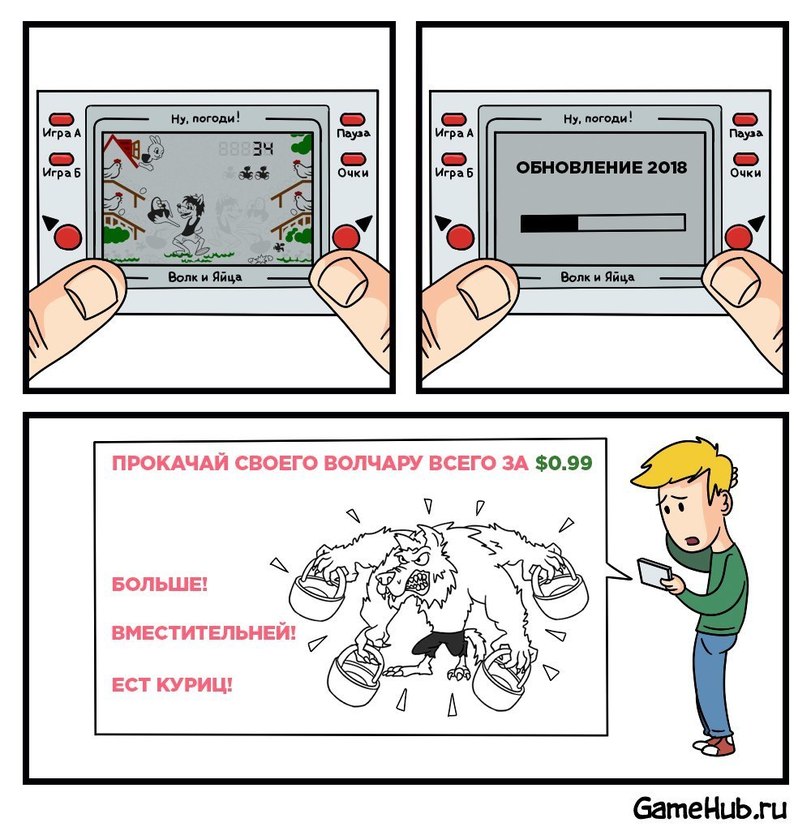 Ну, погоди!
Игра А
Игра Б
Пауза
Очки
34
Волк и Яйца

Ну, погоди!
Игра А
Игра Б
Пауза
Очки
ОБНОВЛЕНИЕ 2018
Волк и Яйца

ПРОКАЧАЙ СВОЕГО ВОЛЧАРУ ВСЕГО ЗА $0.99

БОЛЬШЕ!

ВМЕСТИТЕЛЬНЕЙ!

ЕСТ КУРИЦ!

GameHub.ru