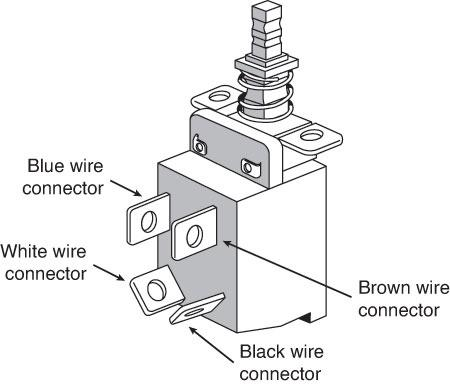 Blue wire connector

White wire connector

Brown wire connector

Black wire connector