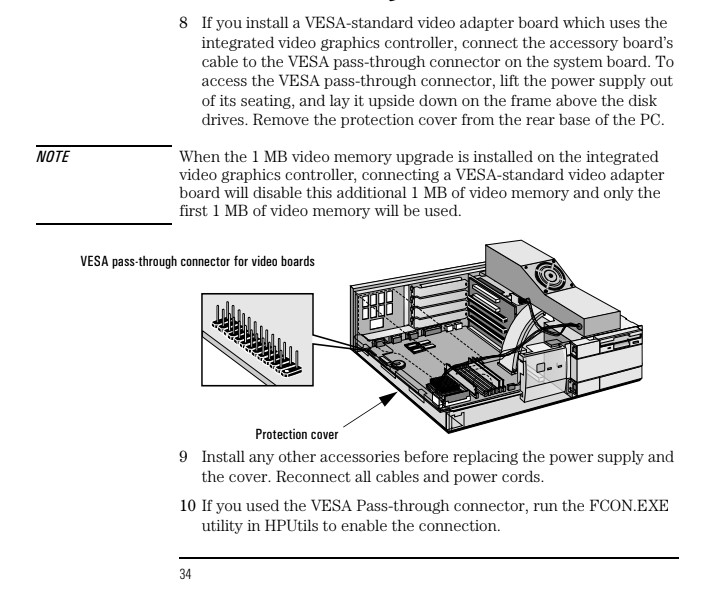 8 If you install a VESA-standard video adapter board which uses the integrated video graphics controller, connect the accessory board's cable to the VESA pass-through connector on the system board. To access the VESA pass-through connector, lift the power supply out of its seating, and lay it upside down on the frame above the disk drives. Remove the protection cover from the rear base of the PC.

NOTE

When the 1 MB video memory upgrade is installed on the integrated video graphics controller, connecting a VESA-standard video adapter board will disable this additional 1 MB of video memory and only the first 1 MB of video memory will be used.

VESA pass-through connector for video boards

Protection cover

9 Install any other accessories before replacing the power supply and the cover. Reconnect all cables and power cords.

10 If you used the VESA Pass-through connector, run the FCON.EXE utility in HPUtils to enable the connection.

34