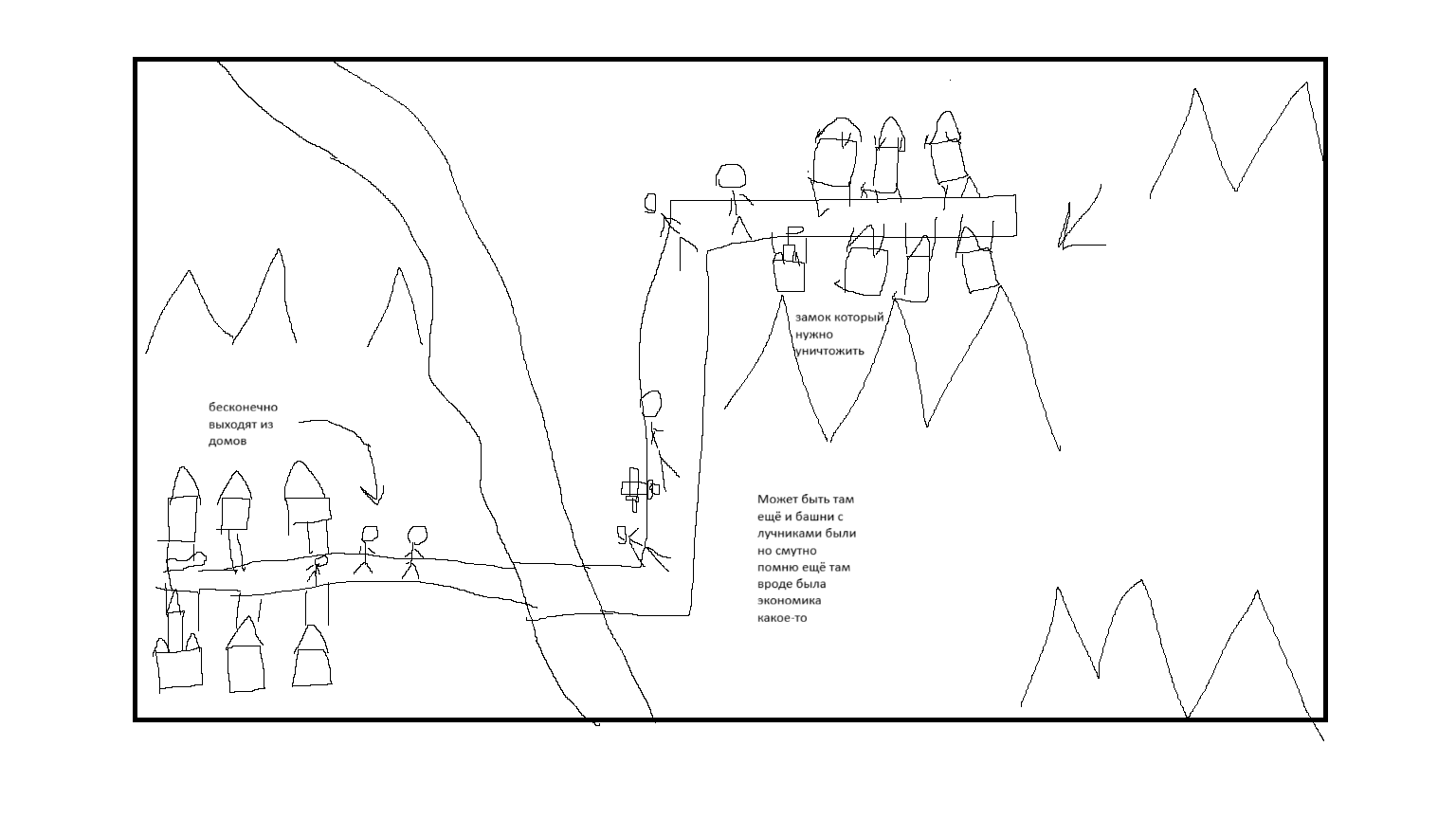 замок который нужно уничтожить

бесконечно выходят из домов

Может быть там ещё и башни с лучниками были но смутно помню ещё там вроде была экономика какое-то