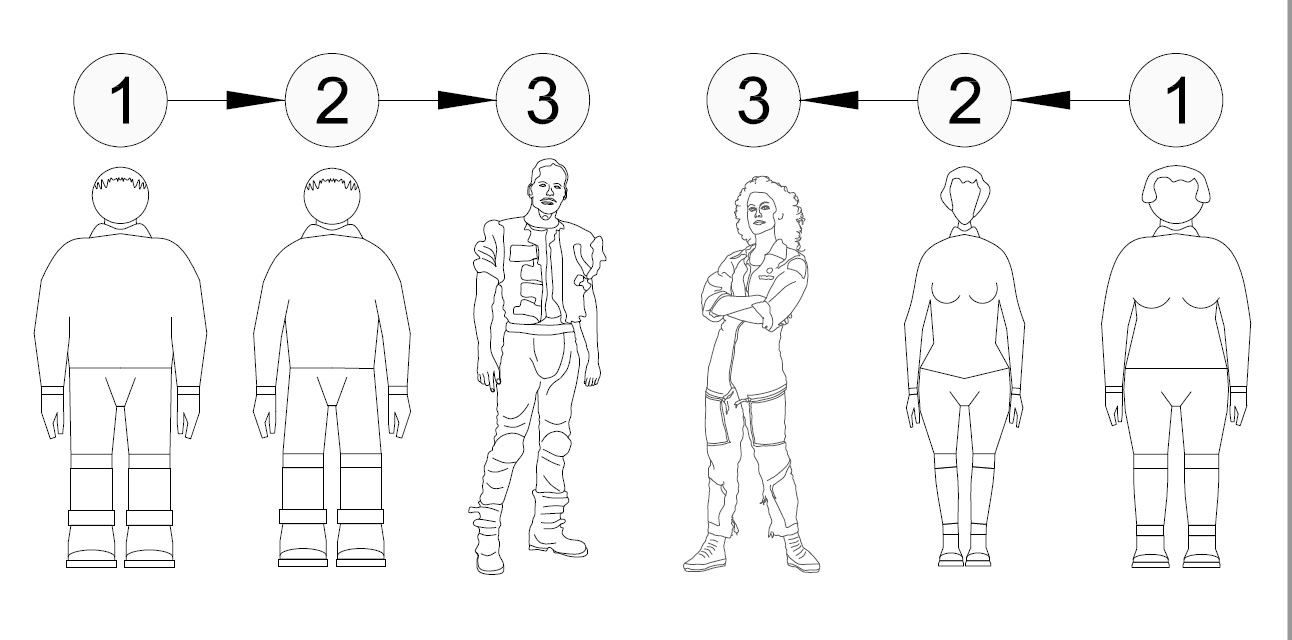 1 2 3 3 2 1