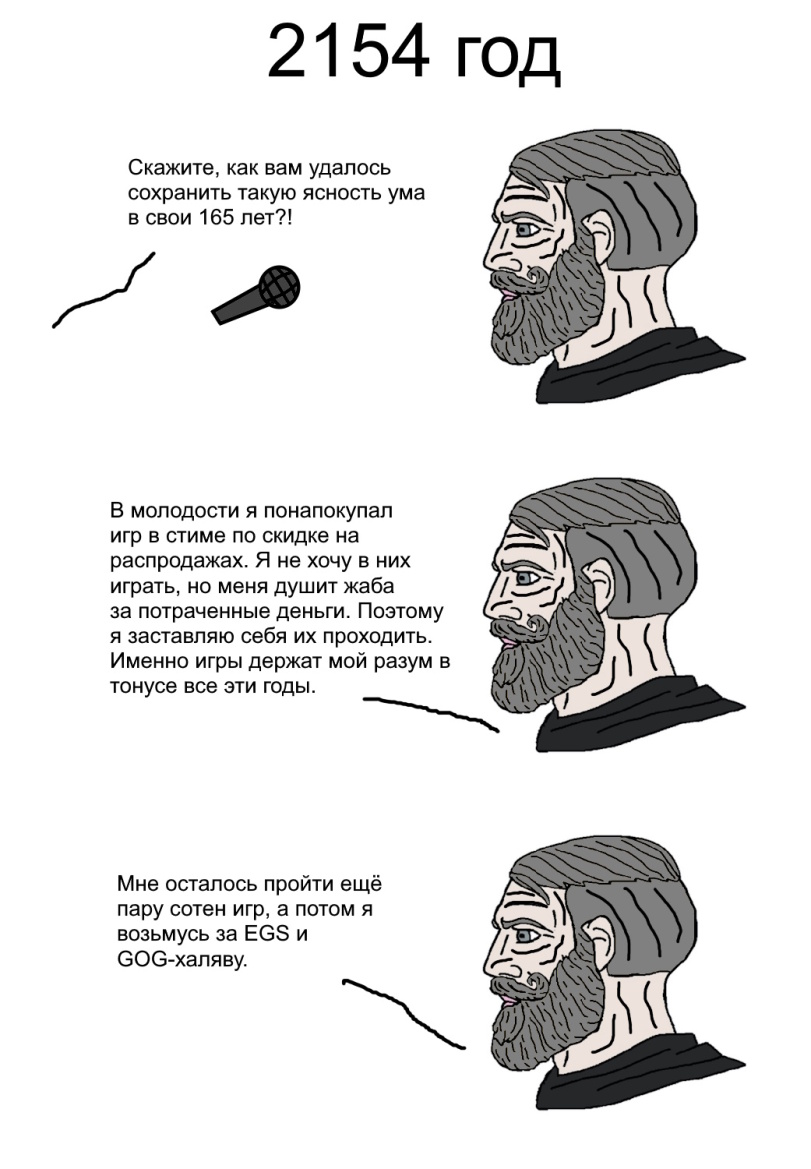 2154 год

Скажите, как вам удалось сохранить такую ясность ума в свои 165 лет?!

В молодости я понапокупал игр в стиме по скидке на распродажах. Я не хочу в них играть, но меня душит жаба за потраченные деньги. Поэтому я заставляю себя их проходить. Именно игры держат мой разум в тонусе все эти годы.

Мне осталось пройти ещё пару сотен игр, а потом я возьмусь за EGS и GOG-халяву.