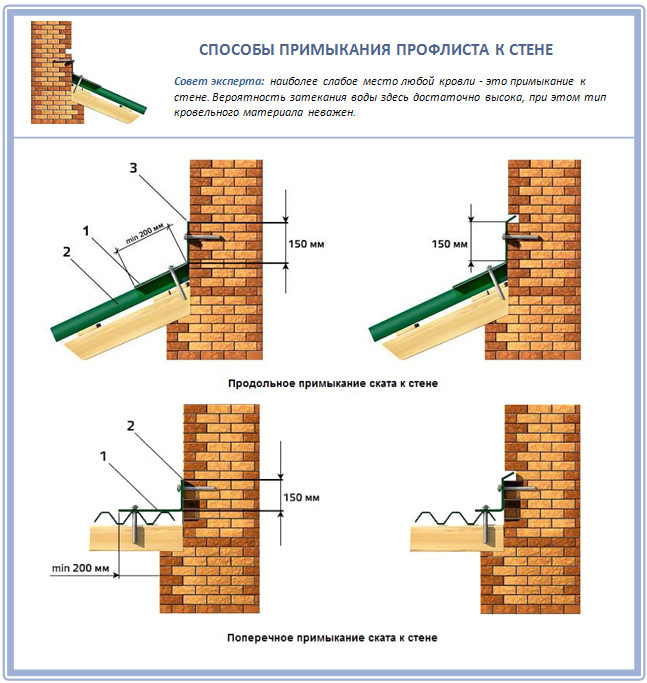 СПОСОБЫ ПРИМЫКАНИЯ ПРОФЛИСТА К СТЕНЕ

Совет эксперта: наиболее слабое место любой кровли - это примыкание к стене. Вероятность затекания воды здесь достаточно высока, при этом тип кровельного материала неважен.

3
1
2
min 200 мм
150 мм

150 мм

Продольное примыкание ската к стене

2
1
150 мм
min 200 мм

Поперечное примыкание ската к стене