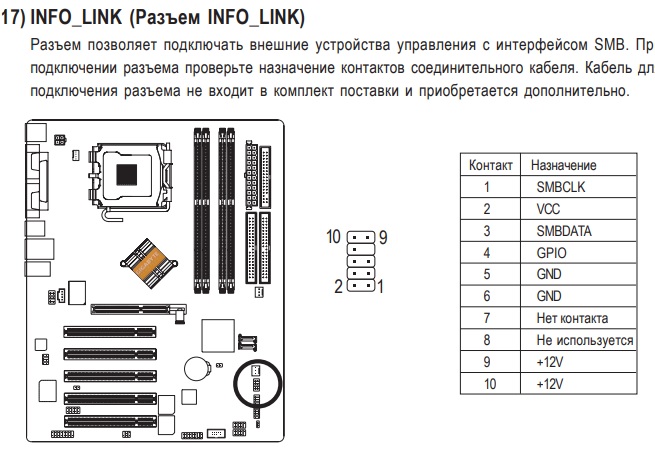 17) INFO_LINK (Разъем INFO_LINK)

Разъем позволяет подключать внешние устройства управления с интерфейсом SMB. Пр подключении разъема проверьте назначение контактов соединительного кабеля. Кабель дл подключения разъема не входит в комплект поставки и приобретается дополнительно.

GIGABYTE

10 9
2 1

| Контакт | Назначение |
|---|---|
| 1 | SMBCLK |
| 2 | VCC |
| 3 | SMBDATA |
| 4 | GPIO |
| 5 | GND |
| 6 | GND |
| 7 | Нет контакта |
| 8 | Не используется |
| 9 | +12V |
| 10 | +12V |