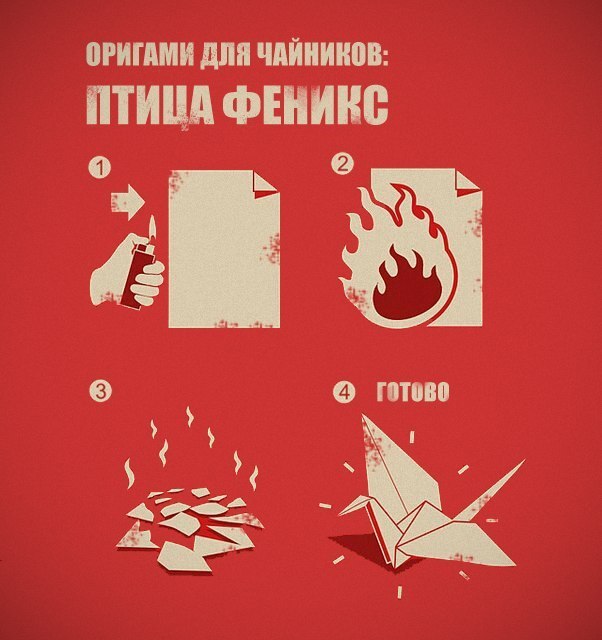 ОРИГАМИ ДЛЯ ЧАЙНИКОВ:
ПТИЦА ФЕНИКС

1

2

3

4 ГОТОВО