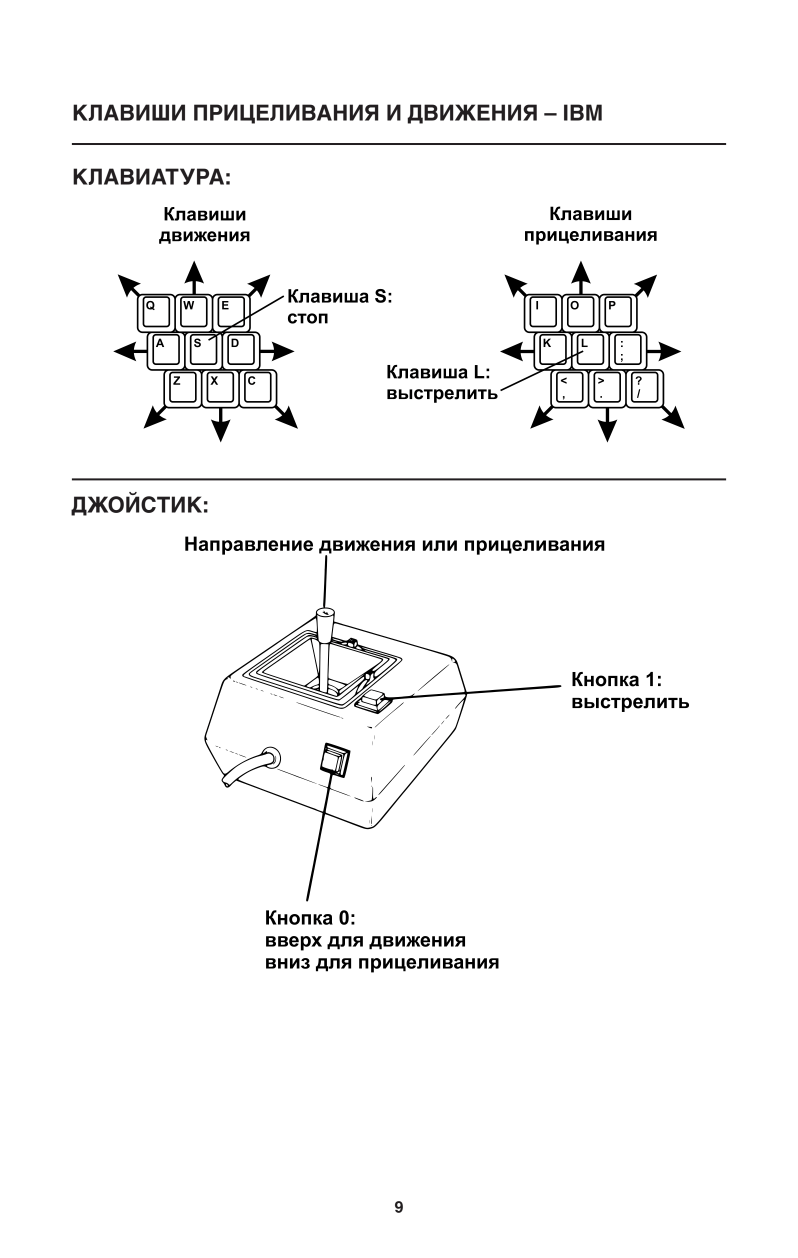 КЛАВИШИ ПРИЦЕЛИВАНИЯ И ДВИЖЕНИЯ – IBM

КЛАВИАТУРА:

Клавиши движения

Q W E
A S D
Z X C

Клавиша S: стоп

Клавиши прицеливания

I O P
K L : ;
< , > . ? /

Клавиша L: выстрелить

ДЖОЙСТИК:

Направление движения или прицеливания

Кнопка 1: выстрелить

Кнопка 0: вверх для движения вниз для прицеливания

9