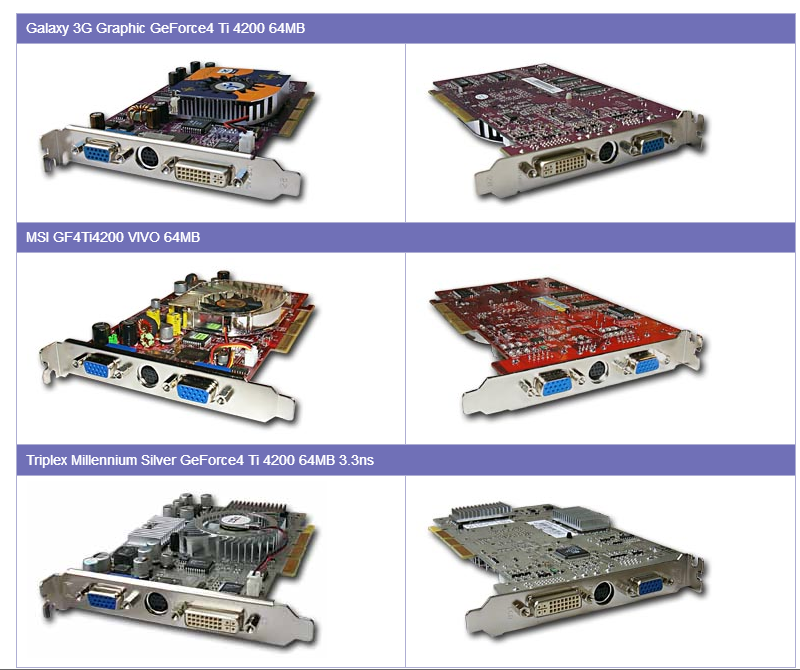 Galaxy 3G Graphic GeForce4 Ti 4200 64MB

MSI GF4Ti4200 VIVO 64MB

Triplex Millennium Silver GeForce4 Ti 4200 64MB 3.3ns