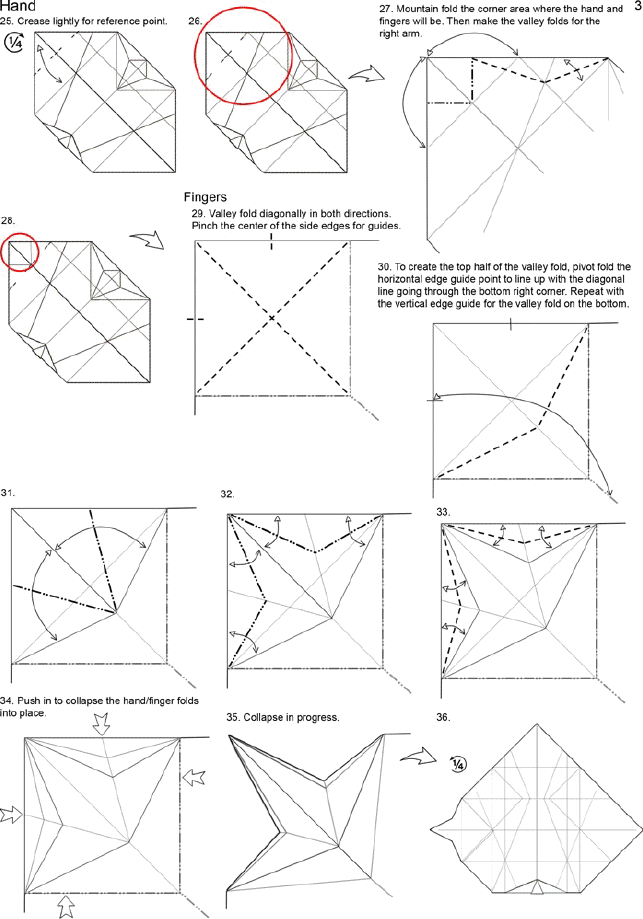 Hand

3

25. Crease lightly for reference point.

$\frac{1}{4}$

26.

27. Mountain fold the corner area where the hand and fingers will be. Then make the valley folds for the right arm.

28.

Fingers

29. Valley fold diagonally in both directions. Pinch the center of the side edges for guides.

30. To create the top half of the valley fold, pivot fold the horizontal edge guide point to line up with the diagonal line going through the bottom right corner. Repeat with the vertical edge guide for the valley fold on the bottom.

31.

32.

33.

34. Push in to collapse the hand/finger folds into place.

35. Collapse in progress.

36.

$\frac{1}{4}$