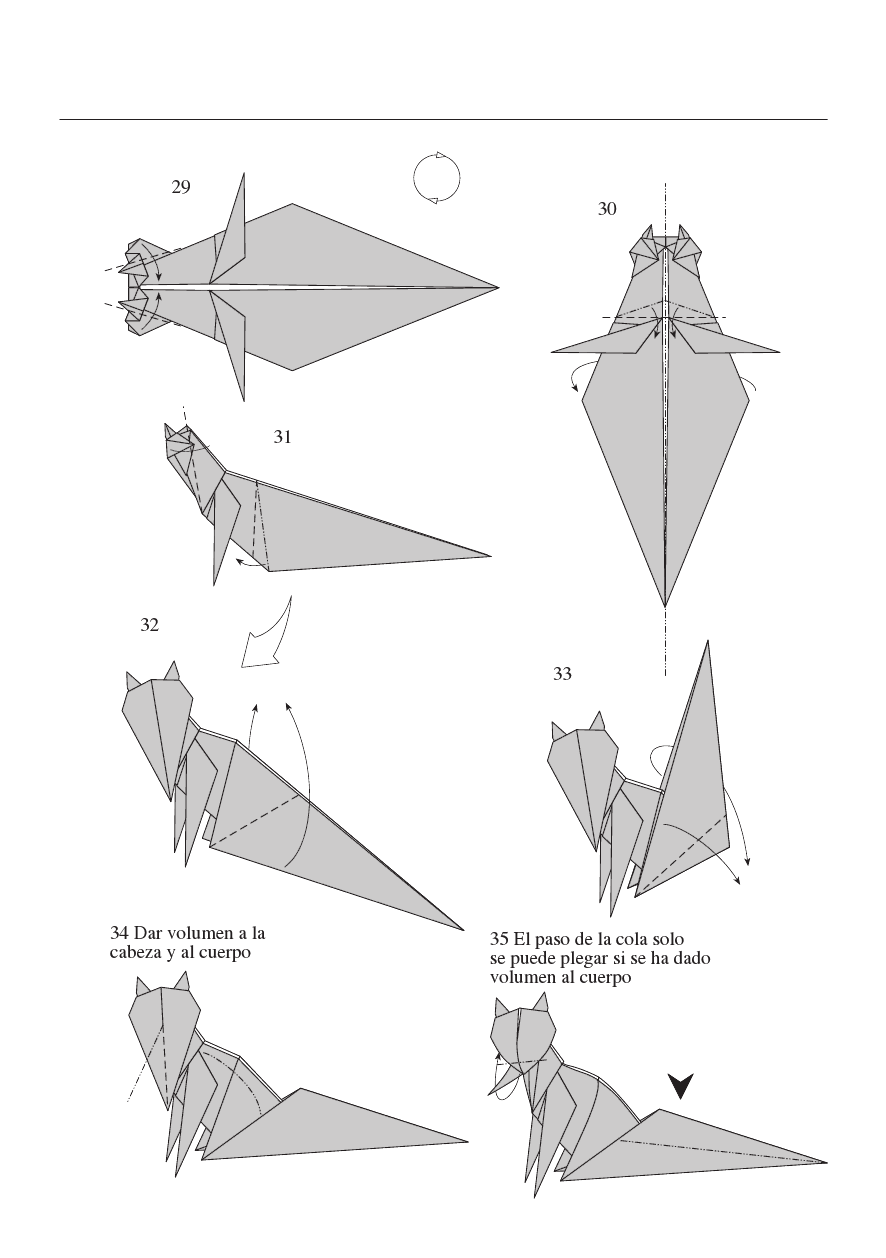 29

30

31

32

33

34 Dar volumen a la cabeza y al cuerpo

35 El paso de la cola solo se puede plegar si se ha dado volumen al cuerpo