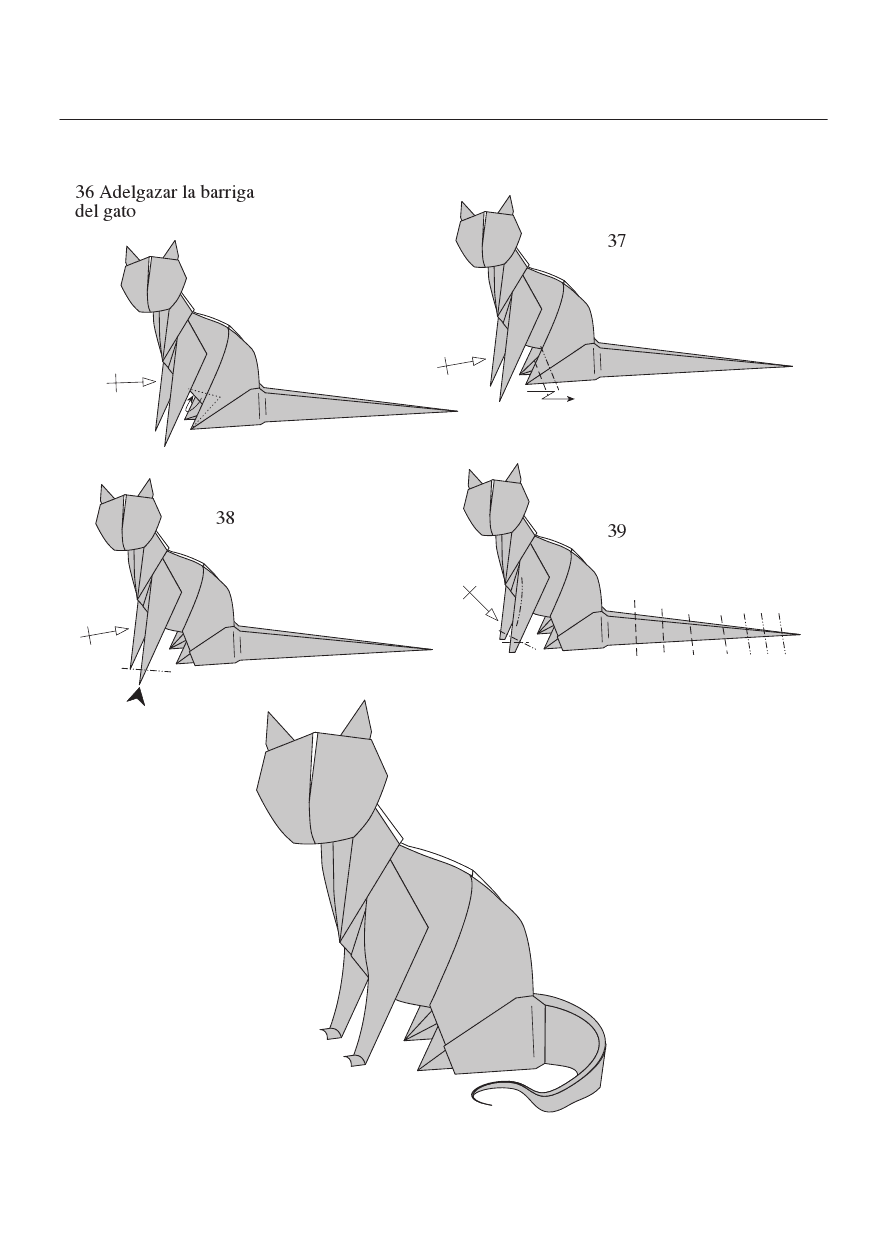 36 Adelgazar la barriga del gato

37

38

39