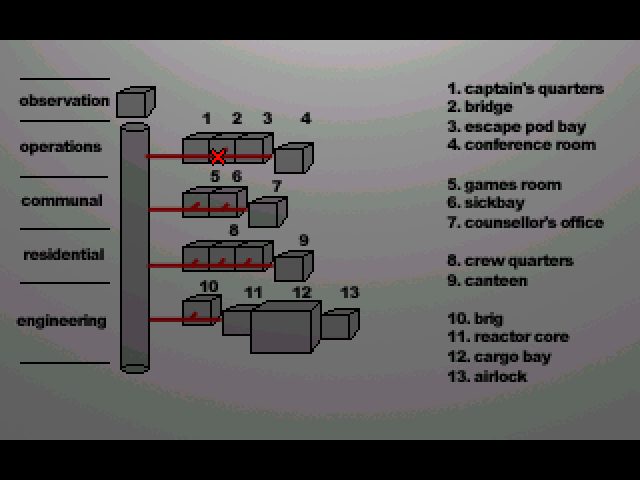 observation

operations

communal

residential

engineering

1 2 3 4

5 6 7

8 9

10 11 12 13

1. captain's quarters
2. bridge
3. escape pod bay
4. conference room

5. games room
6. sickbay
7. counsellor's office

8. crew quarters
9. canteen

10. brig
11. reactor core
12. cargo bay
13. airlock