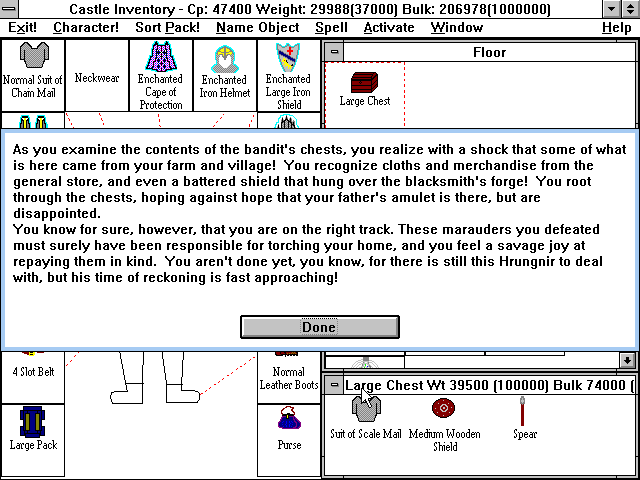 Castle Inventory - Cp: 47400 Weight: 29988(37000) Bulk: 206978(1000000)

Exit! Character! Sort Pack! Name Object Spell Activate Window Help

Normal Suit of Chain Mail

Neckwear

Enchanted Cape of Protection

Enchanted Iron Helmet

Enchanted Large Iron Shield

Floor

Large Chest

As you examine the contents of the bandit's chests, you realize with a shock that some of what is here came from your farm and village! You recognize cloths and merchandise from the general store, and even a battered shield that hung over the blacksmith's forge! You root through the chests, hoping against hope that your father's amulet is there, but are disappointed.
You know for sure, however, that you are on the right track. These marauders you defeated must surely have been responsible for torching your home, and you feel a savage joy at repaying them in kind. You aren't done yet, you know, for there is still this Hrungnir to deal with, but his time of reckoning is fast approaching!

Done

4 Slot Belt

Normal Leather Boots

Large Pack

Purse

Large Chest Wt 39500 (100000) Bulk 74000 (

Suit of Scale Mail

Medium Wooden Shield

Spear