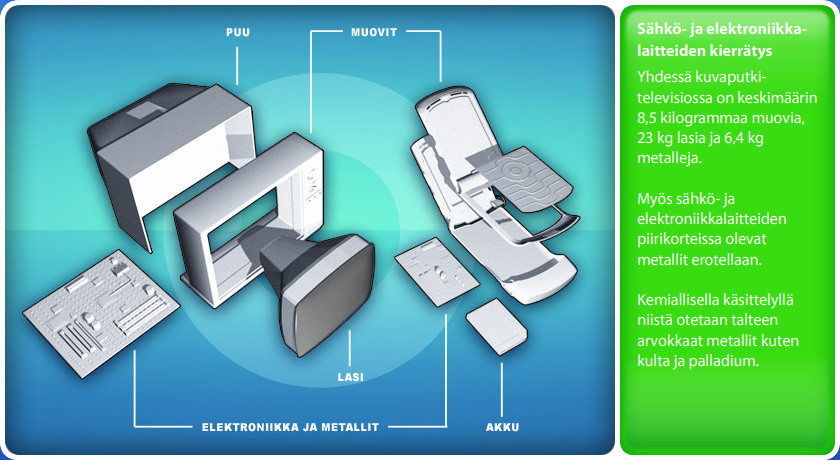 PUU

MUOVIT

LASI

ELEKTRONIIKKA JA METALLIT

AKKU

Sähkö- ja elektroniikkalaitteiden kierrätys

Yhdessä kuvaputkitelevisiossa on keskimäärin 8,5 kilogrammaa muovia, 23 kg lasia ja 6,4 kg metalleja.

Myös sähkö- ja elektroniikkalaitteiden piirikorteissa olevat metallit erotellaan.

Kemiallisella käsittelyllä niistä otetaan talteen arvokkaat metallit kuten kulta ja palladium.