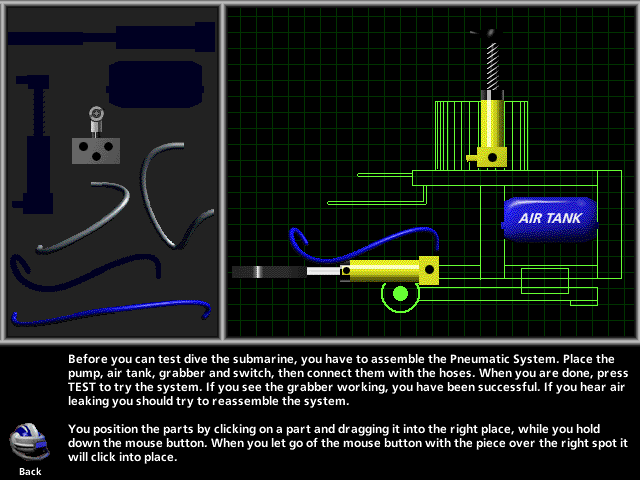 AIR TANK

Before you can test dive the submarine, you have to assemble the Pneumatic System. Place the pump, air tank, grabber and switch, then connect them with the hoses. When you are done, press TEST to try the system. If you see the grabber working, you have been successful. If you hear air leaking you should try to reassemble the system.

You position the parts by clicking on a part and dragging it into the right place, while you hold down the mouse button. When you let go of the mouse button with the piece over the right spot it will click into place.

Back