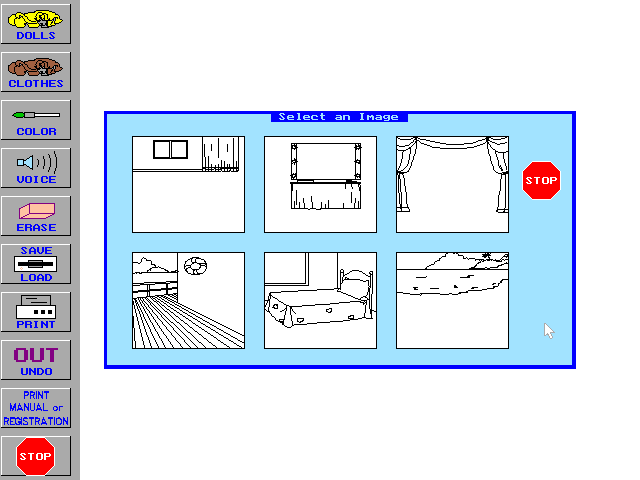 DOLLS

CLOTHES

COLOR

VOICE

ERASE

SAVE

LOAD

PRINT

OUT

UNDO

PRINT MANUAL or REGISTRATION

STOP

Select an Image

STOP