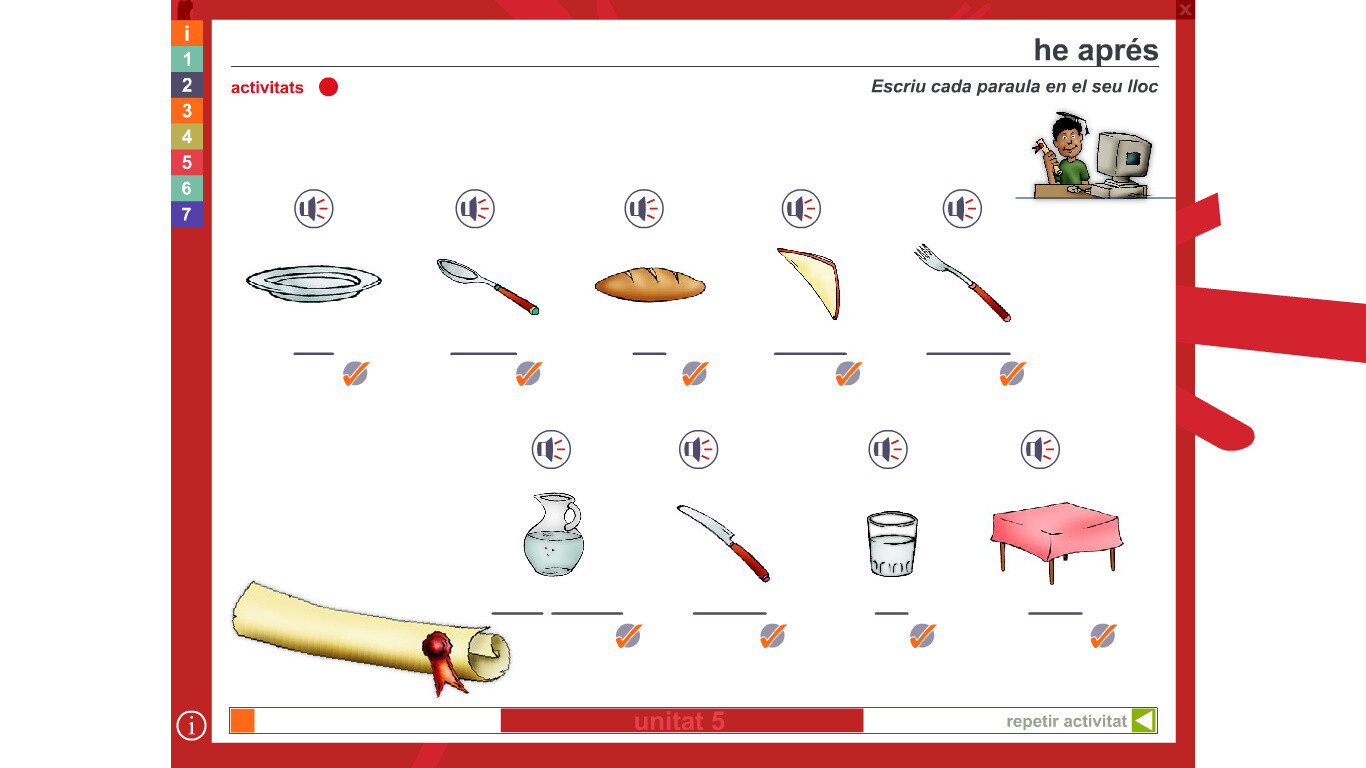 i
1
2
3
4
5
6
7

he aprés

activitats

Escriu cada paraula en el seu lloc

unitat 5

repetir activitat